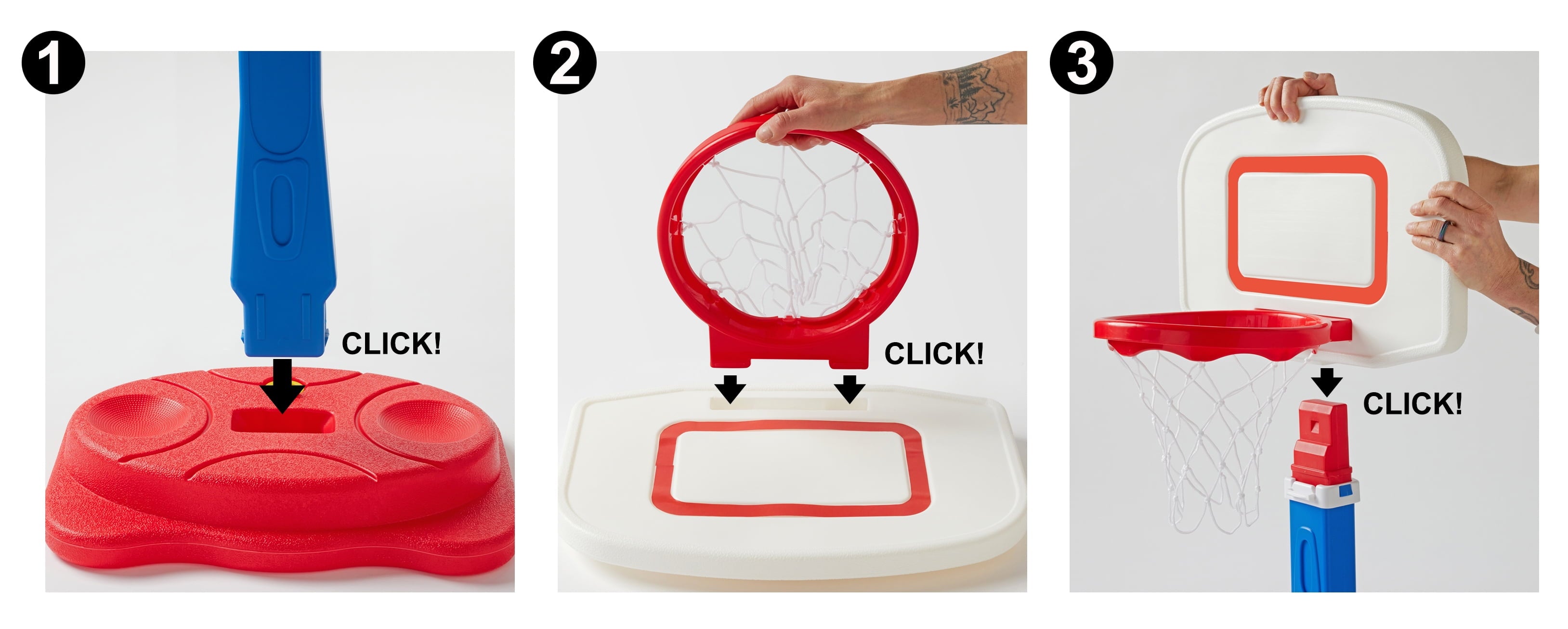 1

CLICK!

2

CLICK!

3

CLICK!